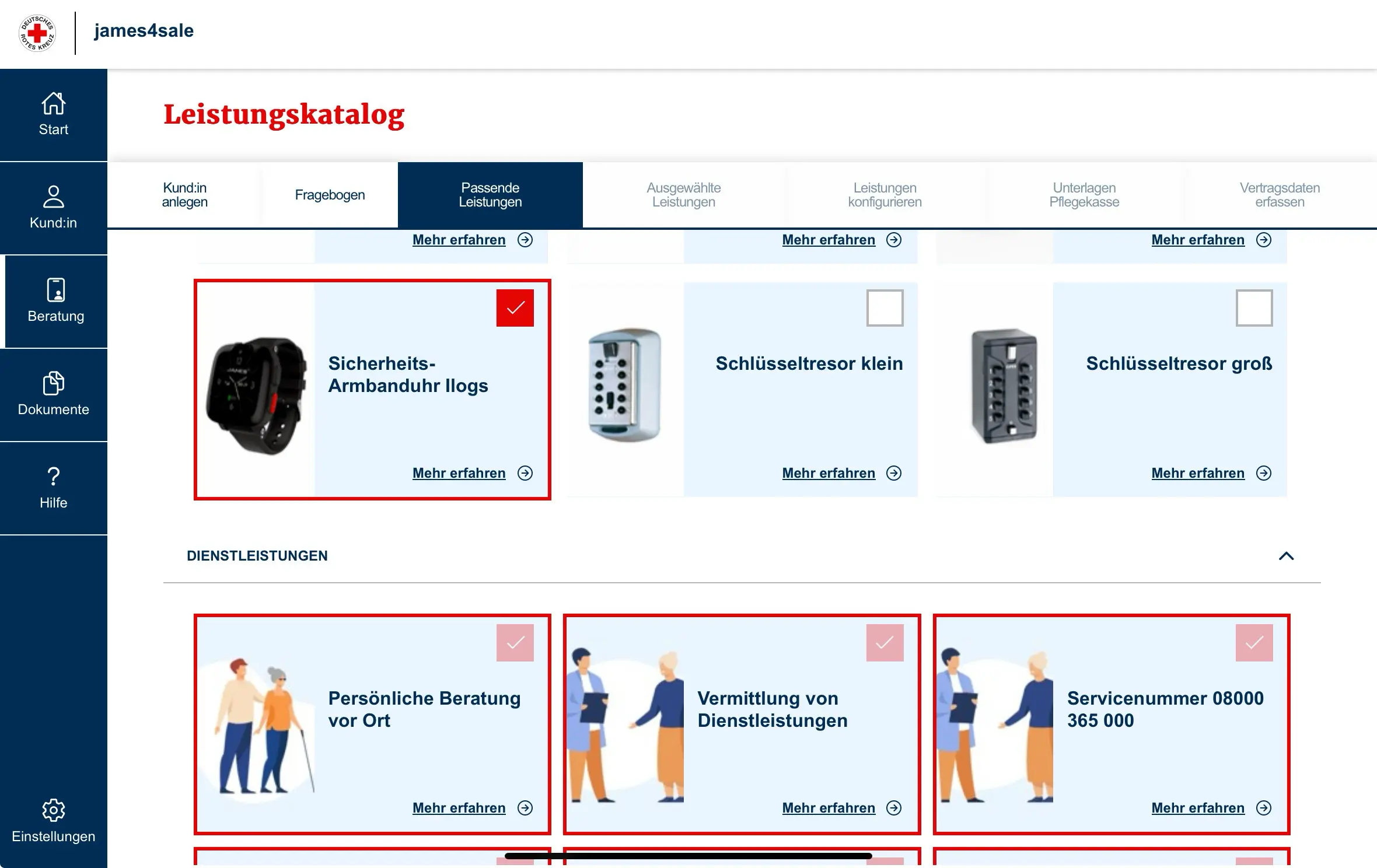 DEUTSCHES ROTES KREUZ

james4sale

Start

Kund:in

Beratung

Dokumente

Hilfe

Einstellungen

Leistungskatalog

Kund:in anlegen

Fragebogen

Passende Leistungen

Ausgewählte Leistungen

Leistungen konfigurieren

Unterlagen Pflegekasse

Vertragsdaten erfassen

Mehr erfahren

Mehr erfahren

Mehr erfahren

Sicherheits-Armbanduhr Ilogs

Mehr erfahren

Schlüsseltresor klein

Mehr erfahren

Schlüsseltresor groß

Mehr erfahren

DIENSTLEISTUNGEN

Persönliche Beratung vor Ort

Mehr erfahren

Vermittlung von Dienstleistungen

Mehr erfahren

Servicenummer 08000 365 000

Mehr erfahren